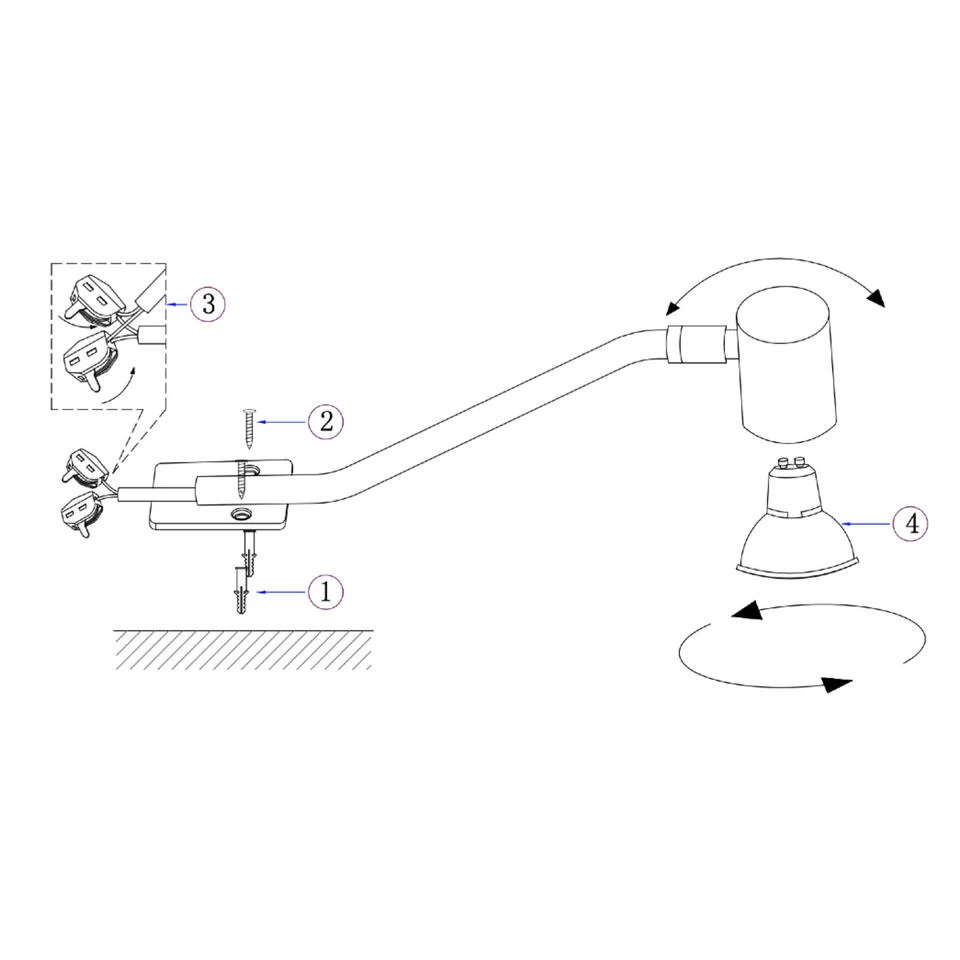 3
2
1
4