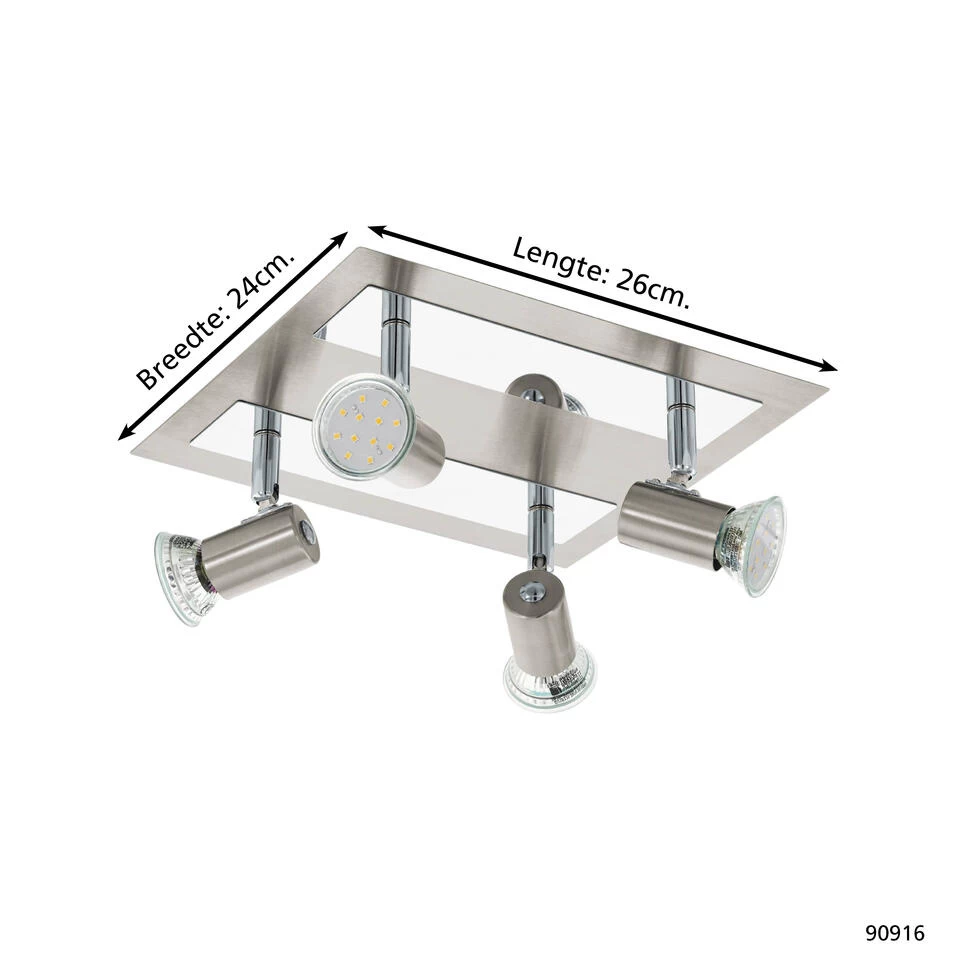 Breedte: 24cm.

Lengte: 26cm.

90916